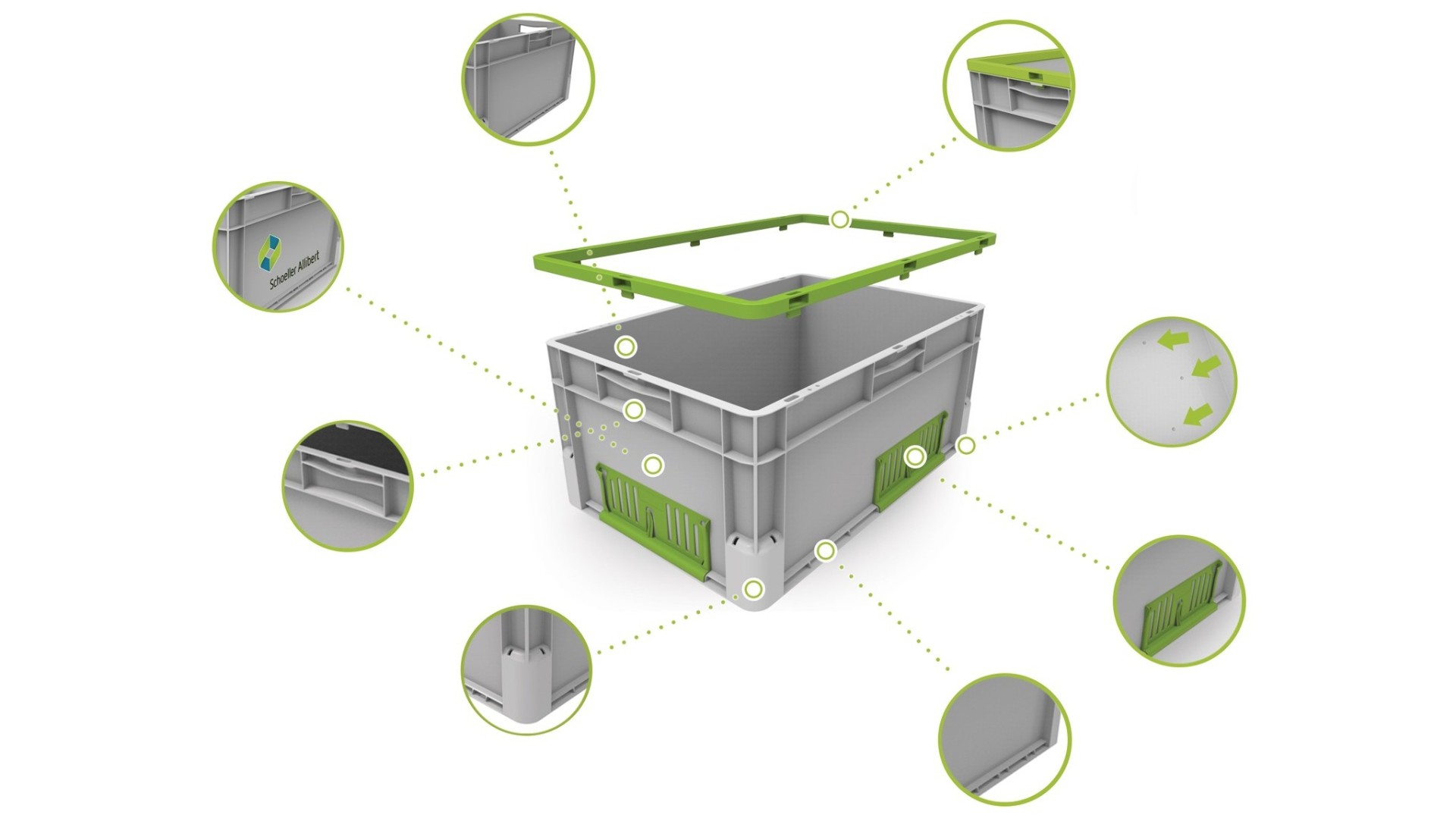 Schoeller Allibert