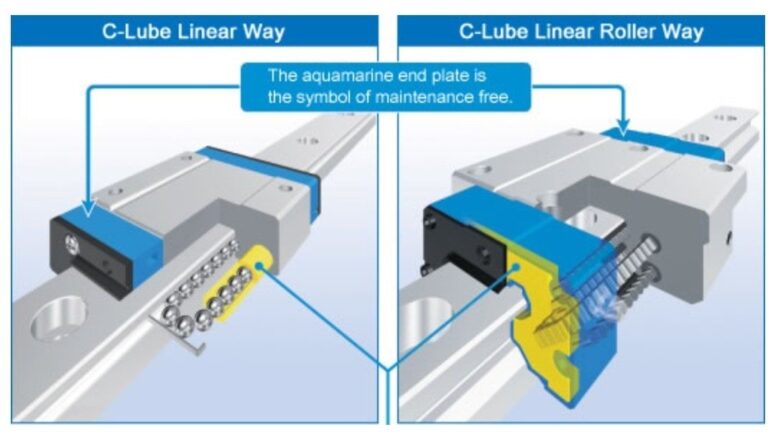 C-Lube Linear Way

C-Lube Linear Roller Way

The aquamarine end plate is the symbol of maintenance free.