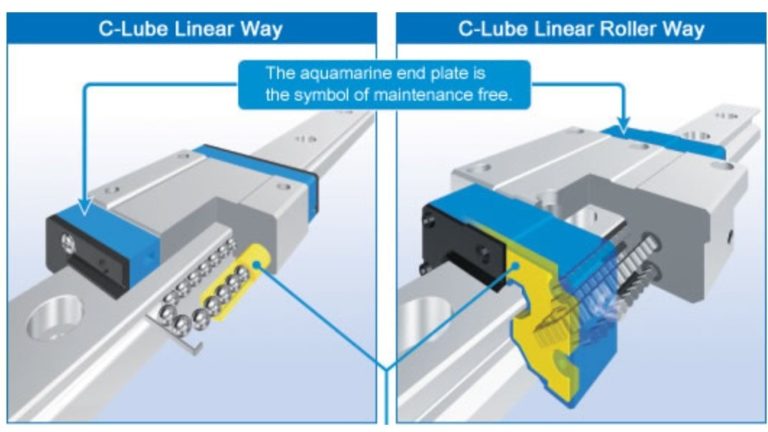 C-Lube Linear Way

C-Lube Linear Roller Way

The aquamarine end plate is the symbol of maintenance free.