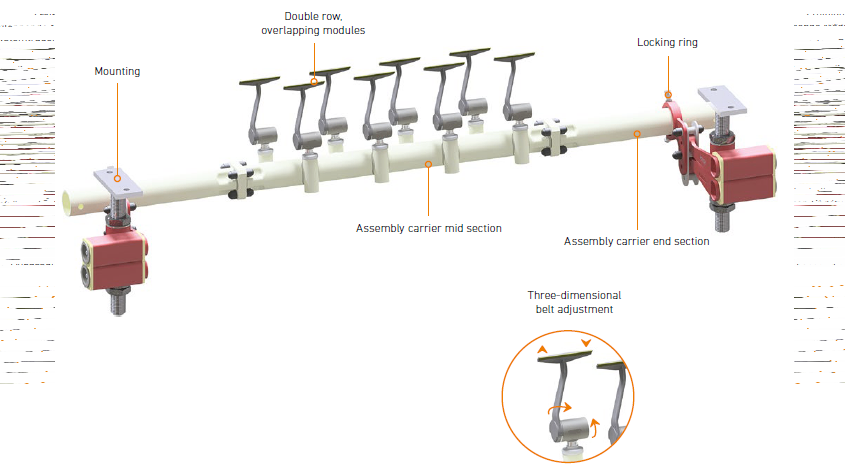 Double row, overlapping modules

Locking ring

Mounting

Assembly carrier mid section

Assembly carrier end section

Three-dimensional belt adjustment