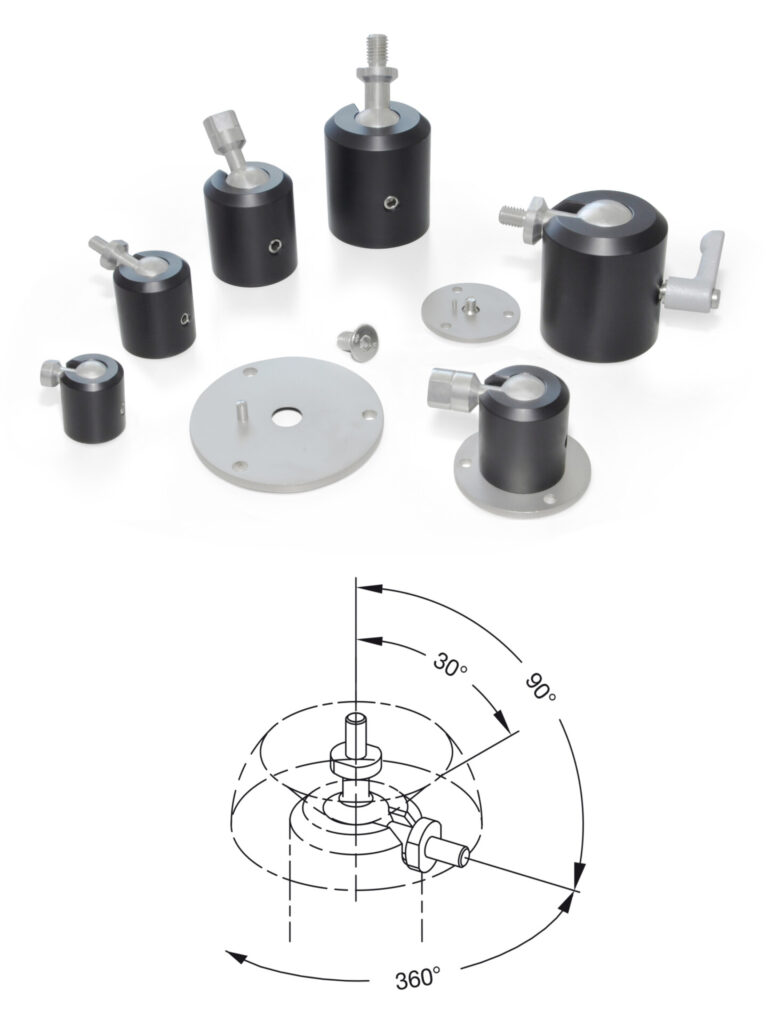 30°
90°
360°