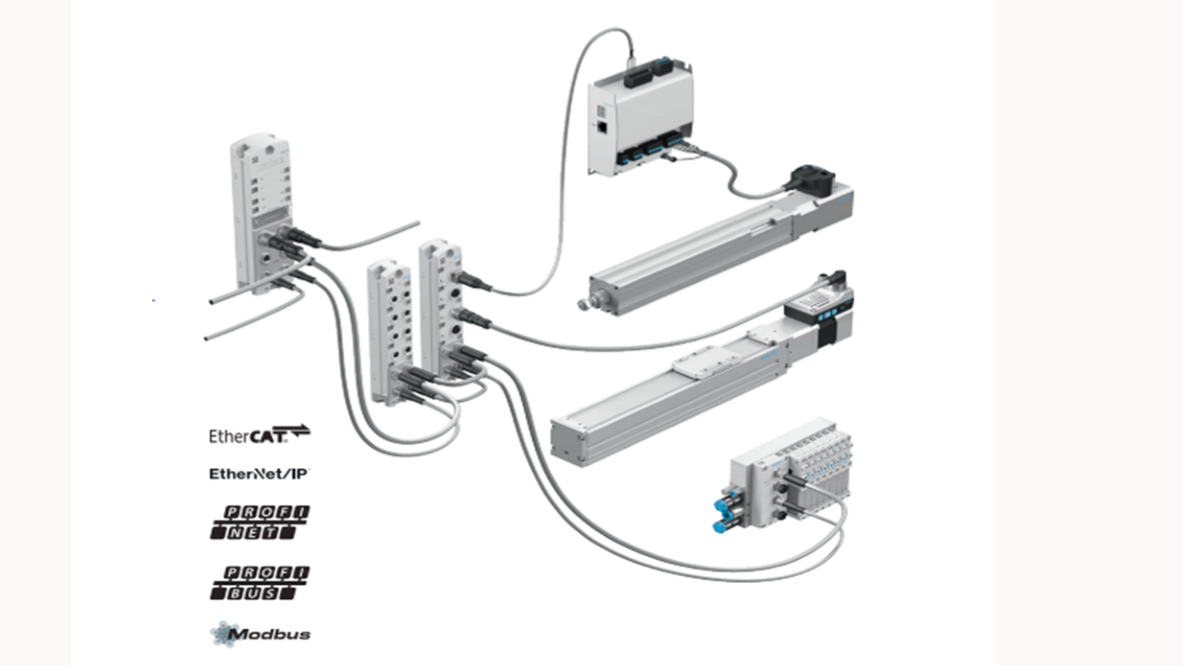 EtherCAT

EtherNet/IP

PROFI NET

PROFI BUS

Modbus