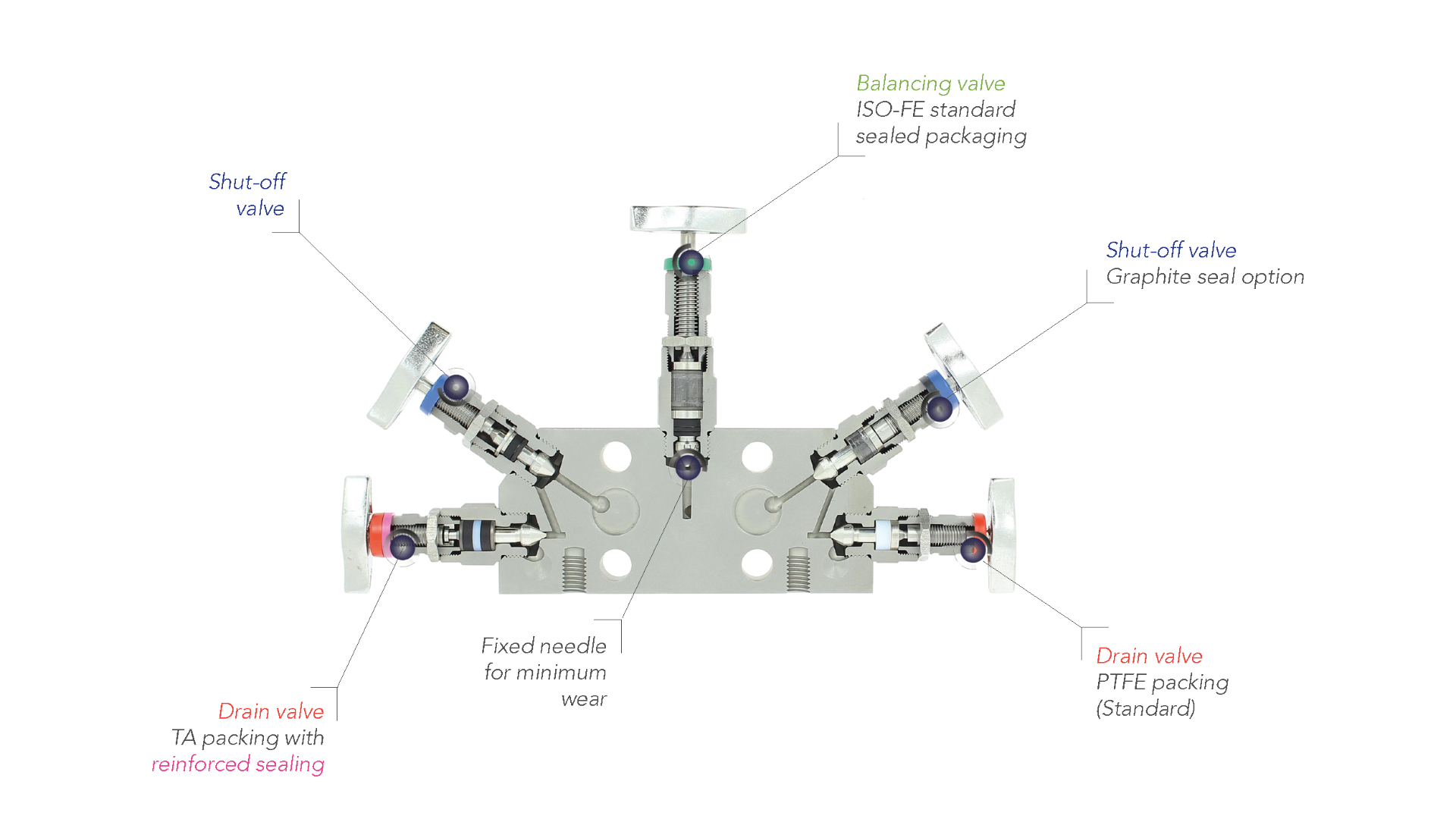 Balancing valve
ISO-FE standard
sealed packaging

Shut-off
valve

Shut-off valve
Graphite seal option

Fixed needle
for minimum
wear

Drain valve
PTFE packing
(Standard)

Drain valve
TA packing with
reinforced sealing