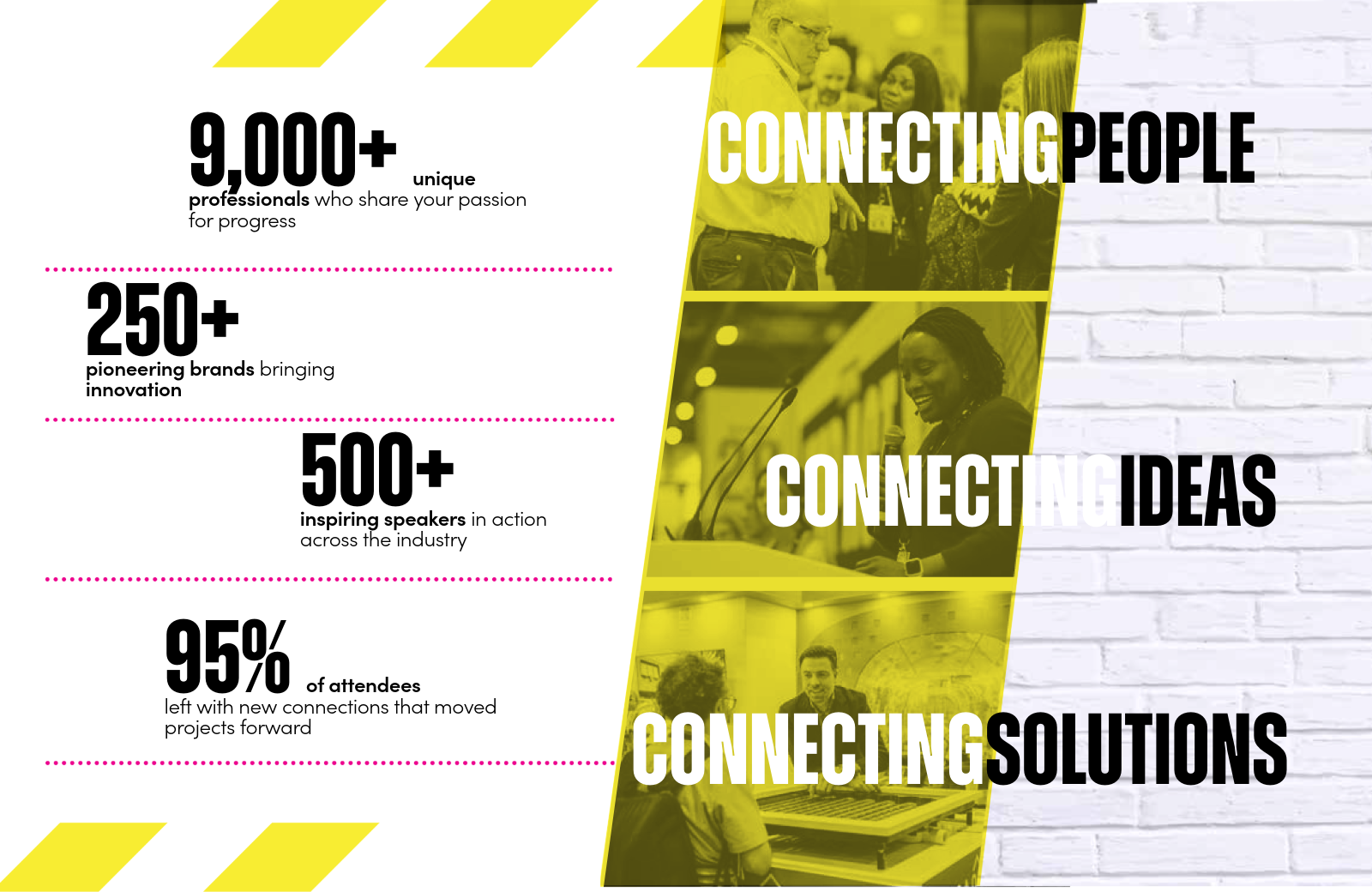 9,000+ unique professionals who share your passion for progress

250+ pioneering brands bringing innovation

500+ inspiring speakers in action across the industry

95% of attendees left with new connections that moved projects forward

CONNECTINGPEOPLE

CONNECTINGIDEAS

CONNECTINGSOLUTIONS