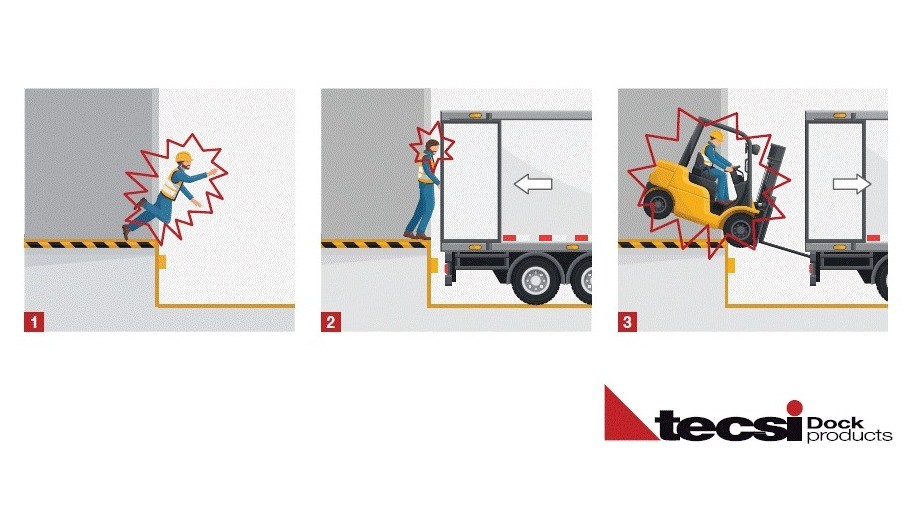 1

2

3

tecsi Dock products