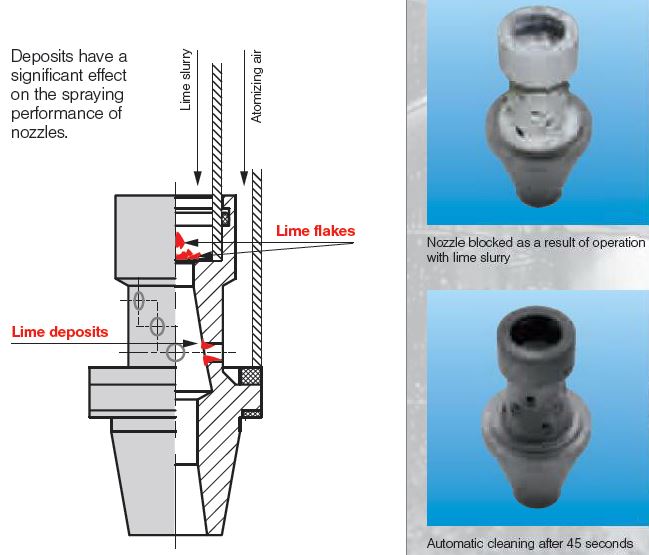 Deposits have a significant effect on the spraying performance of nozzles.

Lime slurry

Atomizing air

Lime flakes

Lime deposits

Nozzle blocked as a result of operation with lime slurry

Automatic cleaning after 45 seconds