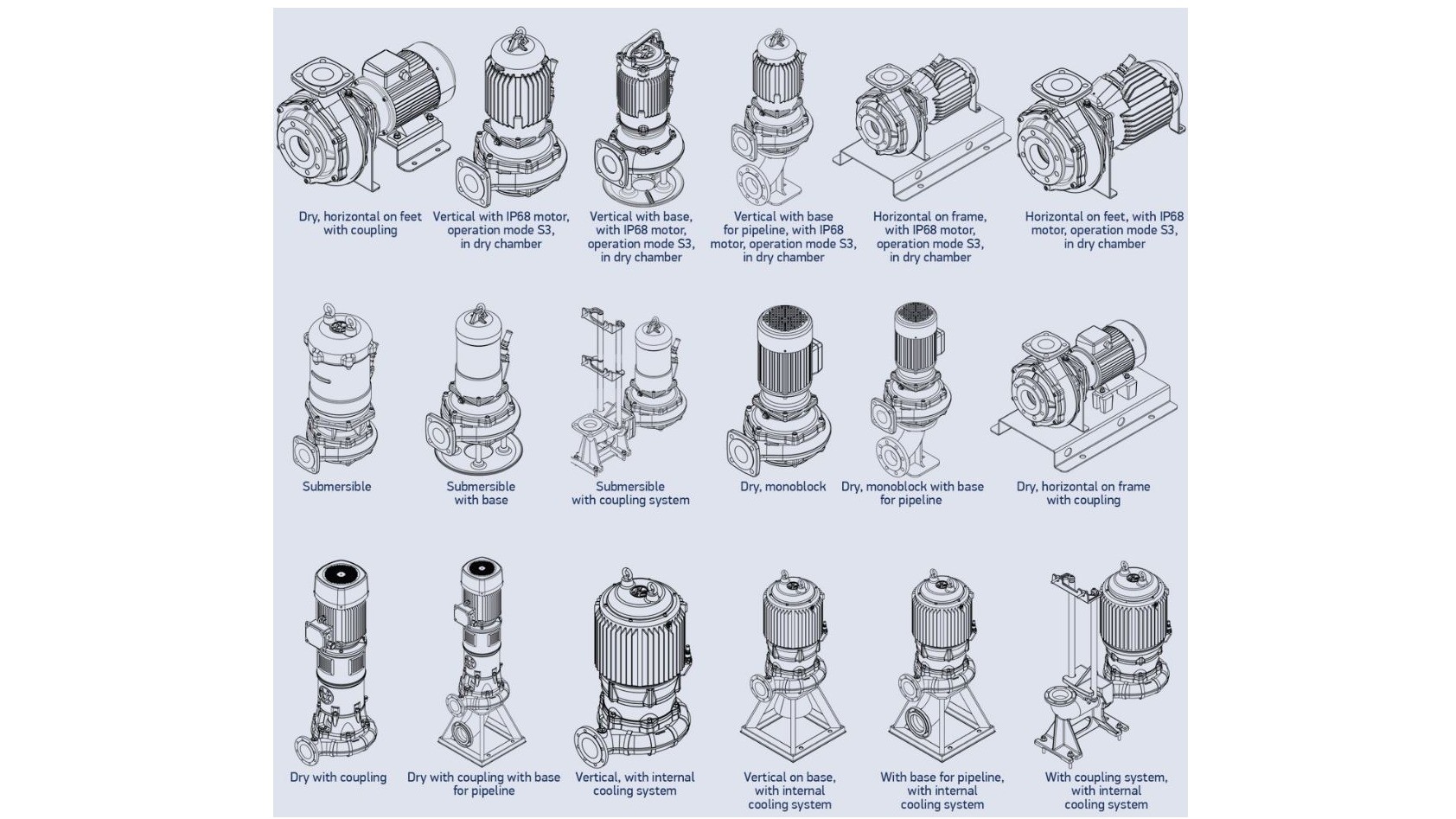 Dry, horizontal on feet with coupling

Vertical with IP68 motor, operation mode S3, in dry chamber

Vertical with base, with IP68 motor, operation mode S3, in dry chamber

Vertical with base for pipeline, with IP68 motor, operation mode S3, in dry chamber

Horizontal on frame, with IP68 motor, operation mode S3, in dry chamber

Horizontal on feet, with IP68 motor, operation mode S3, in dry chamber

Submersible

Submersible with base

Submersible with coupling system

Dry, monoblock

Dry, monoblock with base for pipeline

Dry, horizontal on frame with coupling

Dry with coupling

Dry with coupling with base for pipeline

Vertical, with internal cooling system

Vertical on base, with internal cooling system

With base for pipeline, with internal cooling system

With coupling system, with internal cooling system