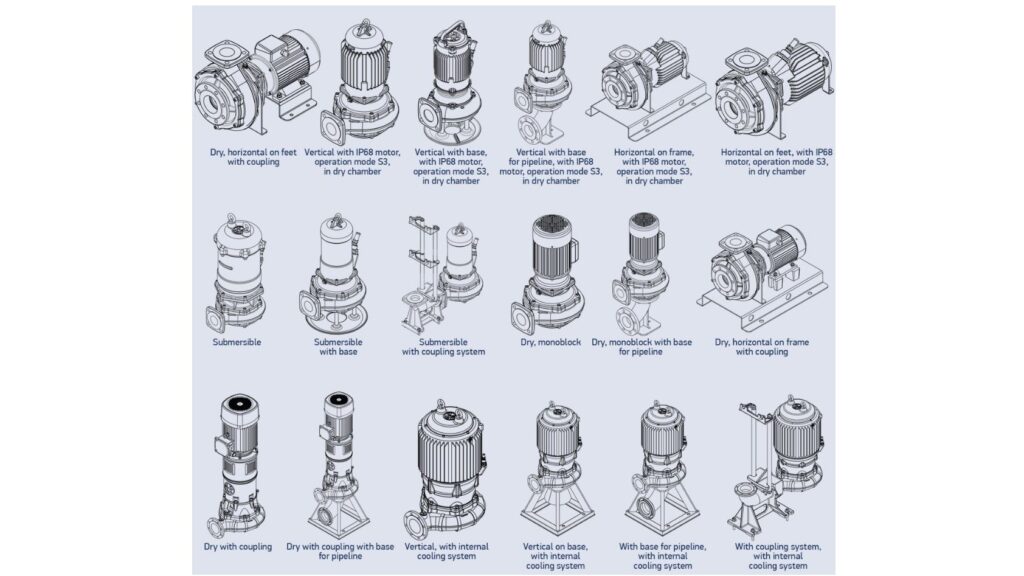 Dry, horizontal on feet with coupling

Vertical with IP68 motor, operation mode S3, in dry chamber

Vertical with base, with IP68 motor, operation mode S3, in dry chamber

Vertical with base for pipeline, with IP68 motor, operation mode S3, in dry chamber

Horizontal on frame, with IP68 motor, operation mode S3, in dry chamber

Horizontal on feet, with IP68 motor, operation mode S3, in dry chamber

Submersible

Submersible with base

Submersible with coupling system

Dry, monoblock

Dry, monoblock with base for pipeline

Dry, horizontal on frame with coupling

Dry with coupling

Dry with coupling with base for pipeline

Vertical, with internal cooling system

Vertical on base, with internal cooling system

With base for pipeline, with internal cooling system

With coupling system, with internal cooling system